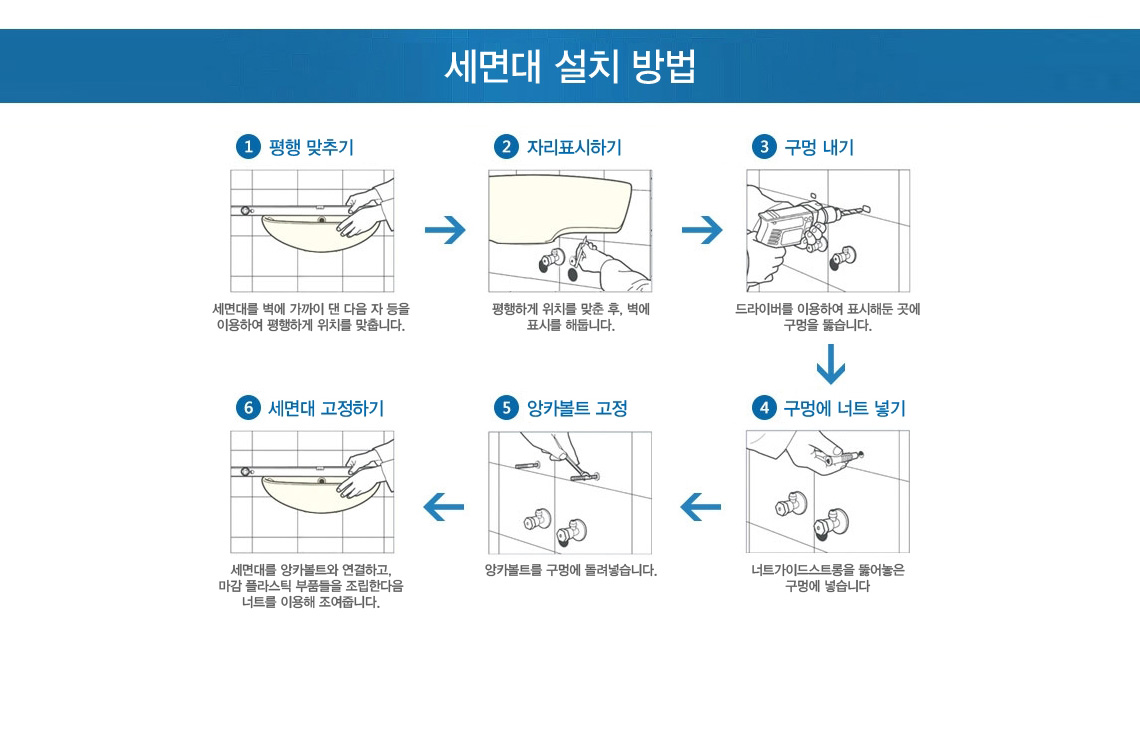 세면대 설치 방법

1 평행 맞추기

세면대를 벽에 가까이 댄 다음 자 등을 이용하여 평행하게 위치를 맞춥니다.

2 자리표시하기

평행하게 위치를 맞춘 후, 벽에 표시를 해둡니다.

3 구멍 내기

드라이버를 이용하여 표시해둔 곳에 구멍을 뚫습니다.

4 구멍에 너트 넣기

너트가이드스트롱을 뚫어놓은 구멍에 넣습니다

5 앙카볼트 고정

앙카볼트를 구멍에 돌려넣습니다.

6 세면대 고정하기

세면대를 앙카볼트와 연결하고, 마감 플라스틱 부품들을 조립한다음 너트를 이용해 조여줍니다.